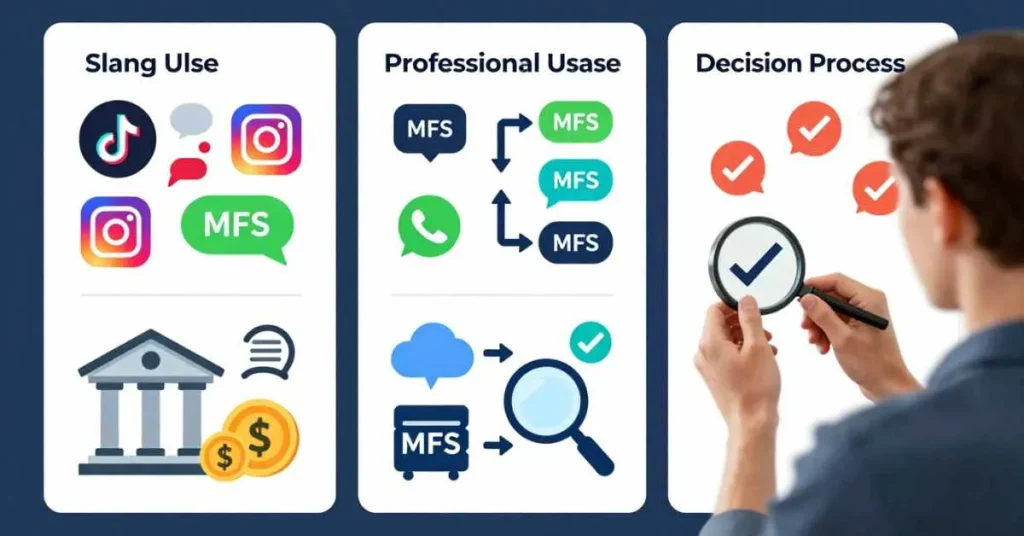 Slang Ulse

MFS

$

$

Professional Usase

MFS

MFS

MFS

MFS

MFS

Decision Process